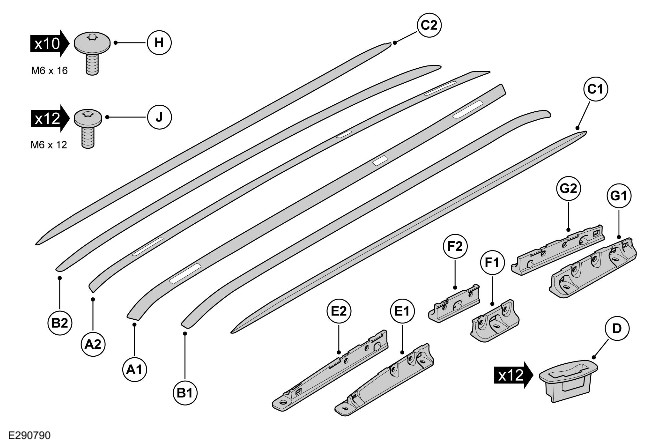 x10
H
M6 x 16

x12
J
M6 x 12

C2
C1
G2
G1
F2
F1
E2
E1
D
x12
B2
A2
A1
B1

E290790