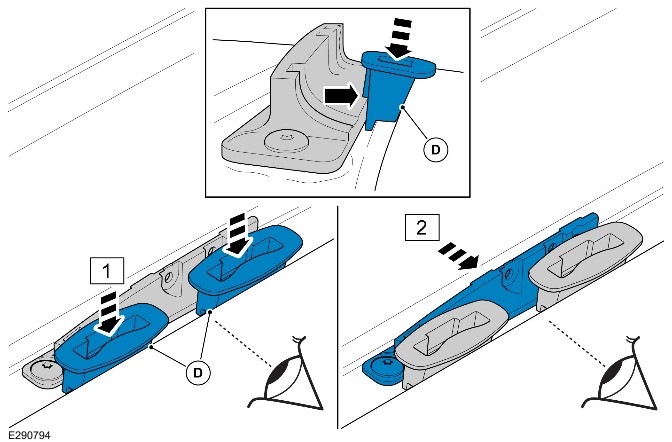 D

1

D

2

E290794