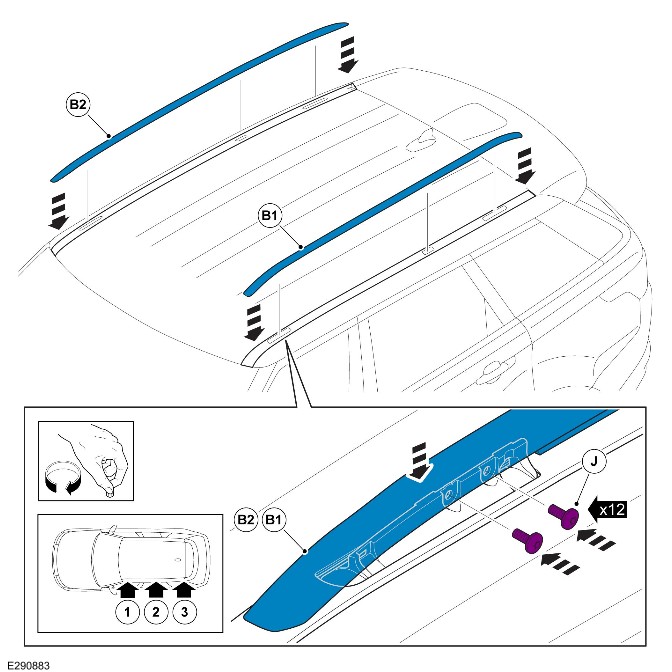 B2

B1

J

x12

B2 B1

1 2 3

E290883