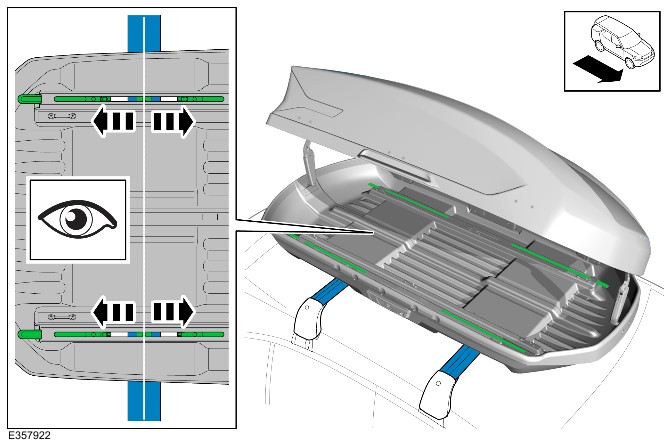 E357922